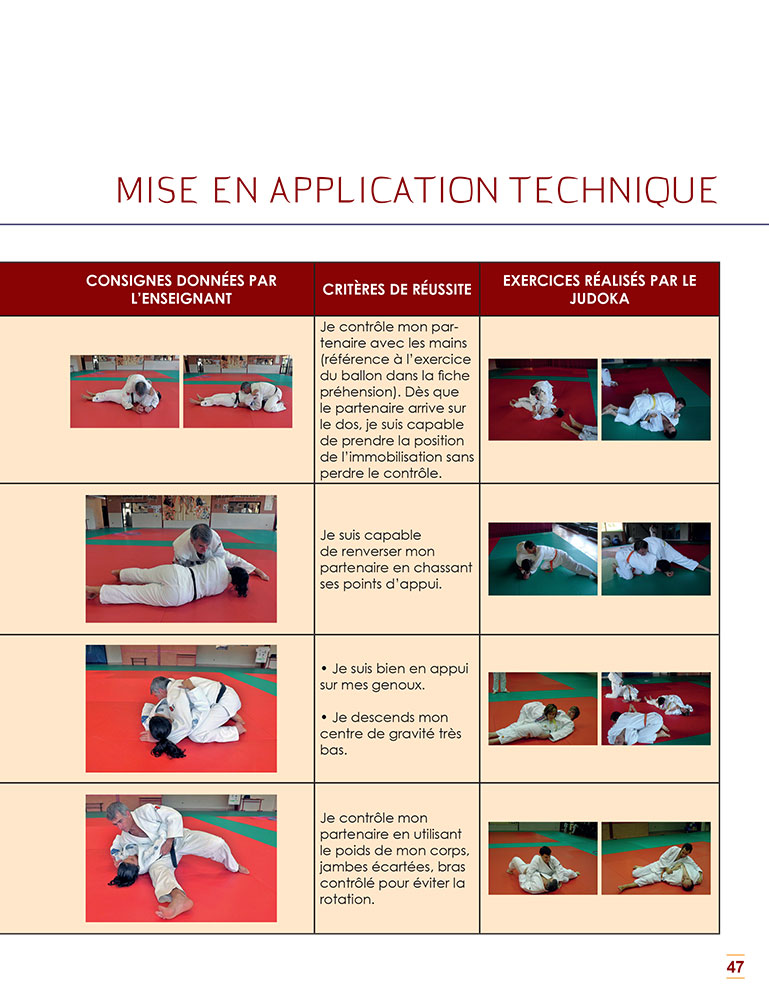 MISE EN APPLICATION TECHNIQUE

| CONSIGNES DONNÉES PAR L'ENSEIGNANT | CRITÈRES DE RÉUSSITE | EXERCICES RÉALISÉS PAR LE JUDOKA |
|---|---|---|
| | Je contrôle mon partenaire avec les mains (référence à l'exercice du ballon dans la fiche préhension). Dès que le partenaire arrive sur le dos, je suis capable de prendre la position de l'immobilisation sans perdre le contrôle. | |
| | Je suis capable de renverser mon partenaire en chassant ses points d'appui. | |
| | • Je suis bien en appui sur mes genoux. • Je descends mon centre de gravité très bas. | |
| | Je contrôle mon partenaire en utilisant le poids de mon corps, jambes écartées, bras contrôlé pour éviter la rotation. | |

47